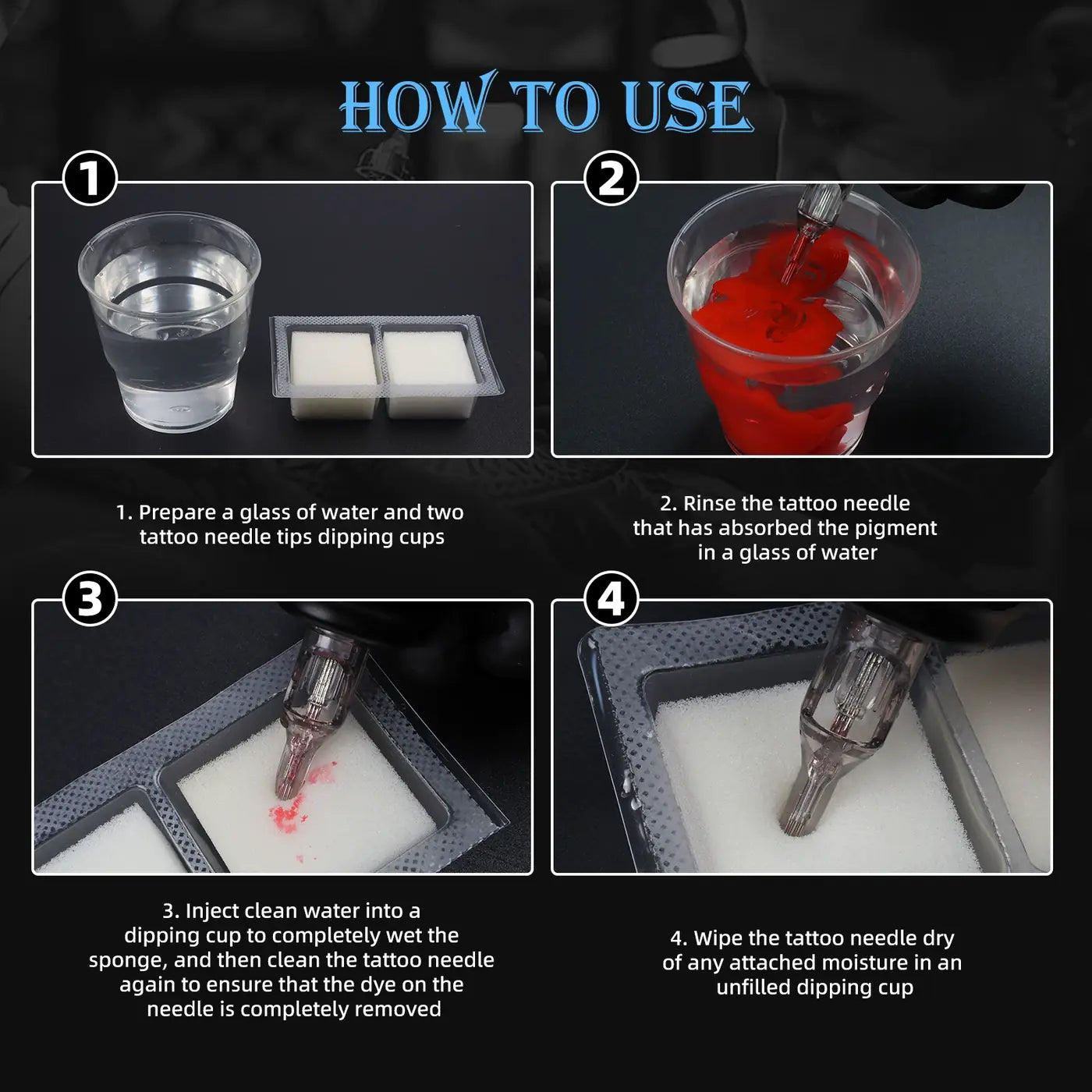 HOW TO USE

1

2

1. Prepare a glass of water and two tattoo needle tips dipping cups

2. Rinse the tattoo needle that has absorbed the pigment in a glass of water

3

4

3. Inject clean water into a dipping cup to completely wet the sponge, and then clean the tattoo needle again to ensure that the dye on the needle is completely removed

4. Wipe the tattoo needle dry of any attached moisture in an unfilled dipping cup