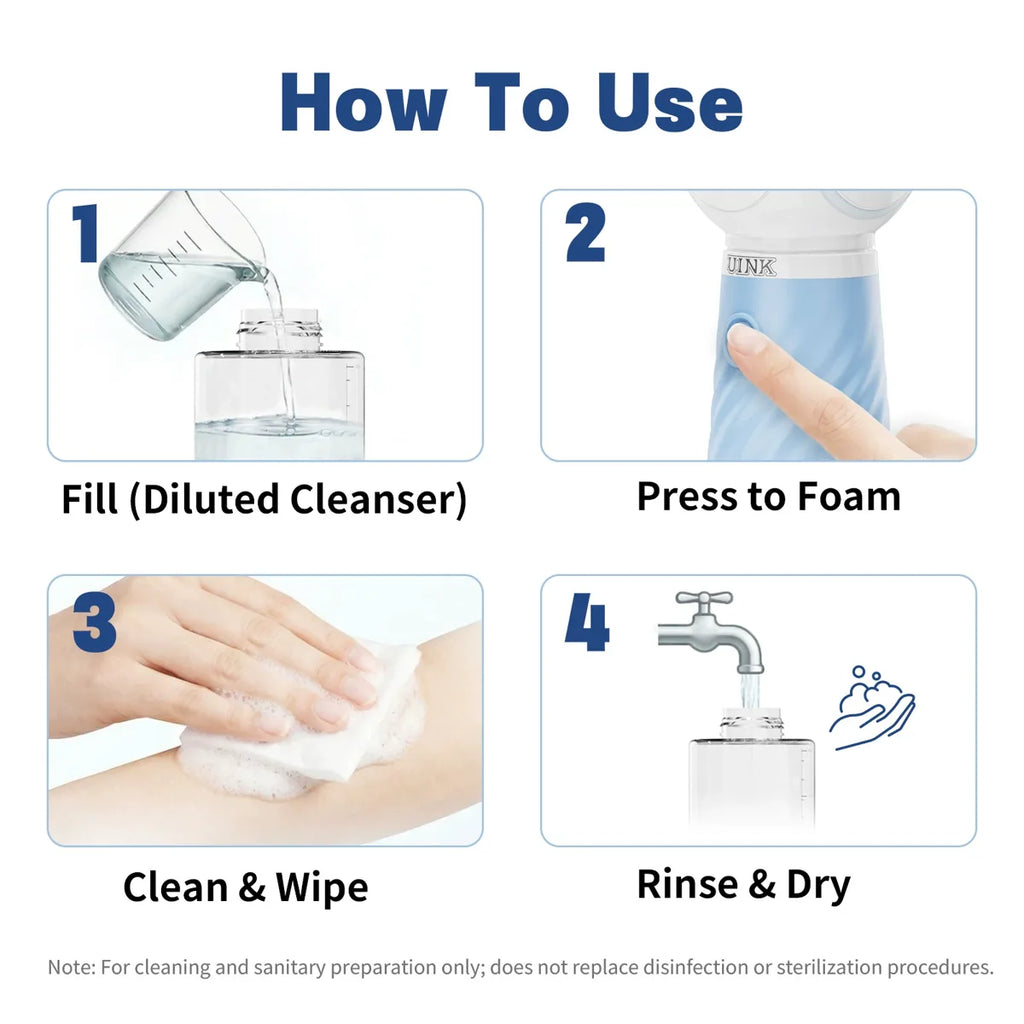 How To Use

1

Fill (Diluted Cleanser)

2

UINK

Press to Foam

3

Clean & Wipe

4

Rinse & Dry

Note: For cleaning and sanitary preparation only; does not replace disinfection or sterilization procedures.